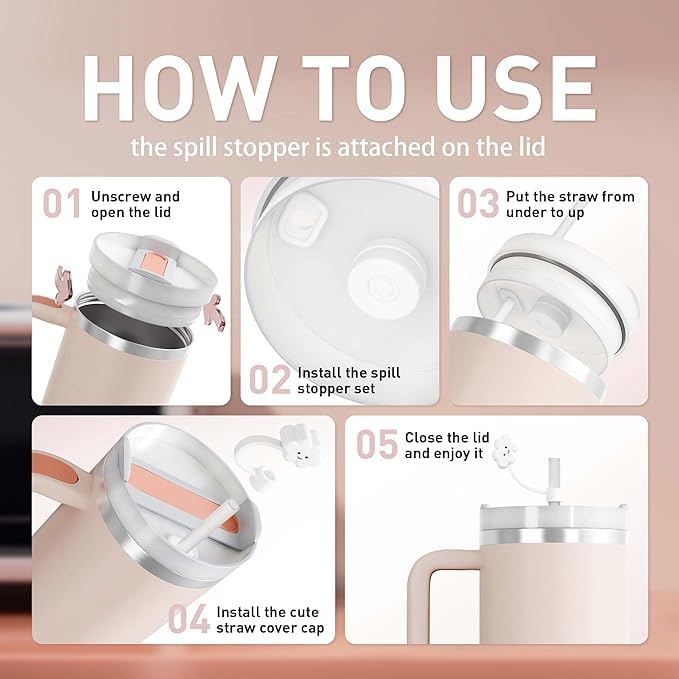 HOW TO USE
the spill stopper is attached on the lid

01 Unscrew and open the lid

02 Install the spill stopper set

03 Put the straw from under to up

04 Install the cute straw cover cap

05 Close the lid and enjoy it